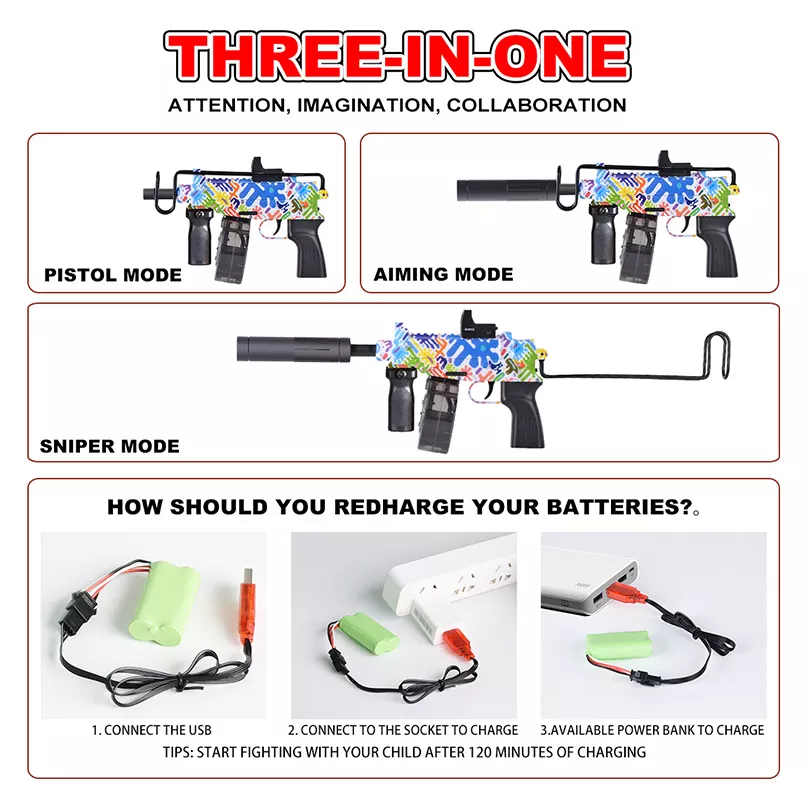 THREE-IN-ONE

ATTENTION, IMAGINATION, COLLABORATION

PISTOL MODE

AIMING MODE

SNIPER MODE

HOW SHOULD YOU REDHARGE YOUR BATTERIES?。

1. CONNECT THE USB

2. CONNECT TO THE SOCKET TO CHARGE

3.AVAILABLE POWER BANK TO CHARGE

TIPS: START FIGHTING WITH YOUR CHILD AFTER 120 MINUTES OF CHARGING