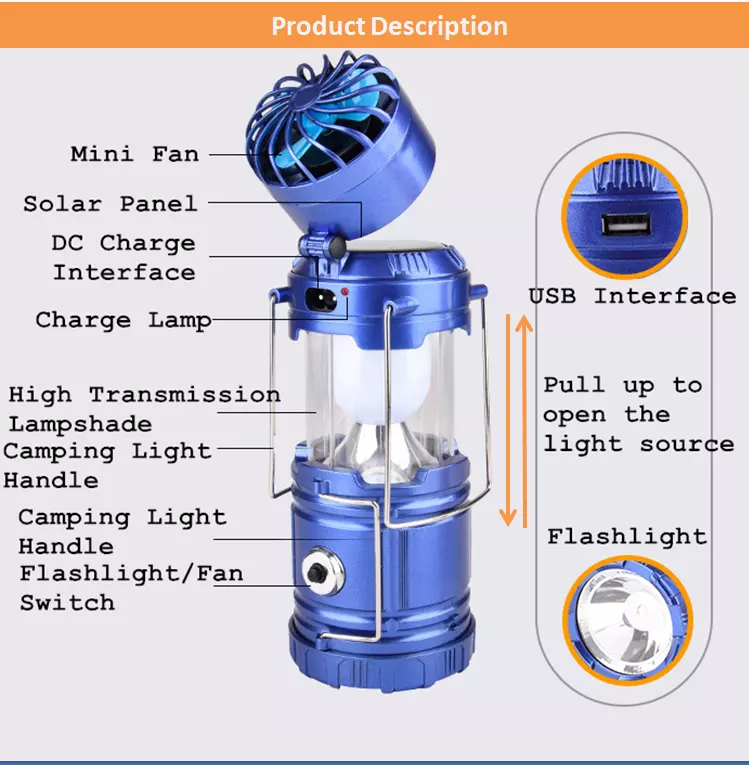 Product Description

Mini Fan

Solar Panel

DC Charge Interface

Charge Lamp

High Transmission Lampshade

Camping Light Handle

Camping Light Handle

Flashlight/Fan Switch

USB Interface

Pull up to open the light source

Flashlight